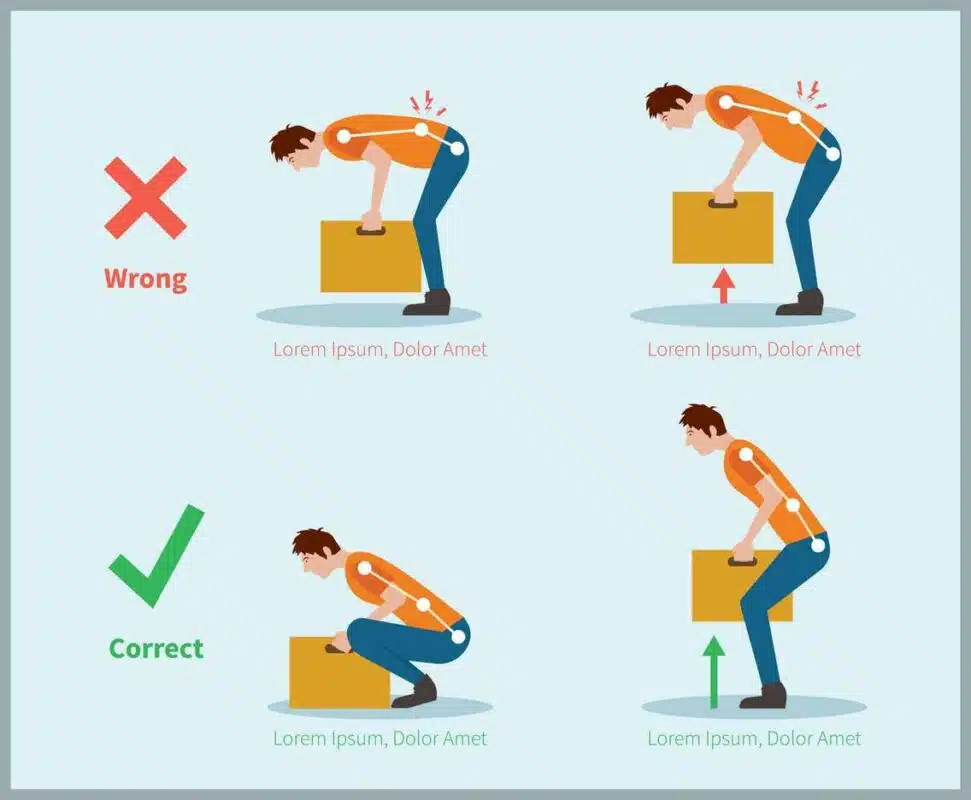 Wrong

Lorem Ipsum, Dolor Amet

Lorem Ipsum, Dolor Amet

Correct

Lorem Ipsum, Dolor Amet

Lorem Ipsum, Dolor Amet